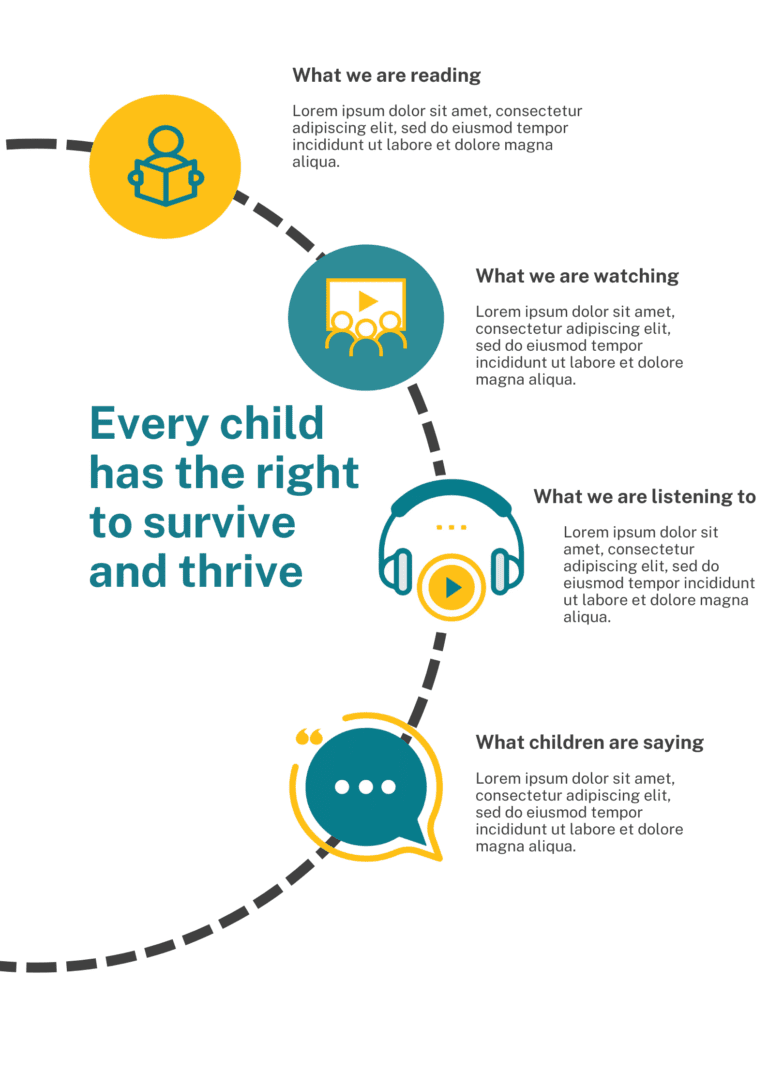 What we are reading

Lorem ipsum dolor sit amet, consectetur adipiscing elit, sed do eiusmod tempor incididunt ut labore et dolore magna aliqua.

What we are watching

Lorem ipsum dolor sit amet, consectetur adipiscing elit, sed do eiusmod tempor incididunt ut labore et dolore magna aliqua.

Every child has the right to survive and thrive

What we are listening to

Lorem ipsum dolor sit amet, consectetur adipiscing elit, sed do eiusmod tempor incididunt ut labore et dolore magna aliqua.

What children are saying

Lorem ipsum dolor sit amet, consectetur adipiscing elit, sed do eiusmod tempor incididunt ut labore et dolore magna aliqua.